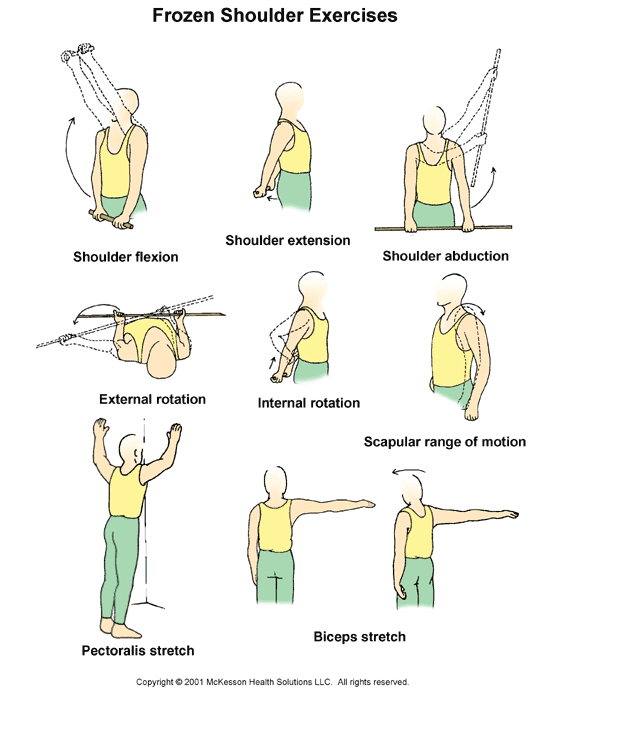 Frozen Shoulder Exercises

Shoulder flexion

Shoulder extension

Shoulder abduction

External rotation

Internal rotation

Scapular range of motion

Pectoralis stretch

Biceps stretch

Copyright © 2001 McKesson Health Solutions LLC. All rights reserved.